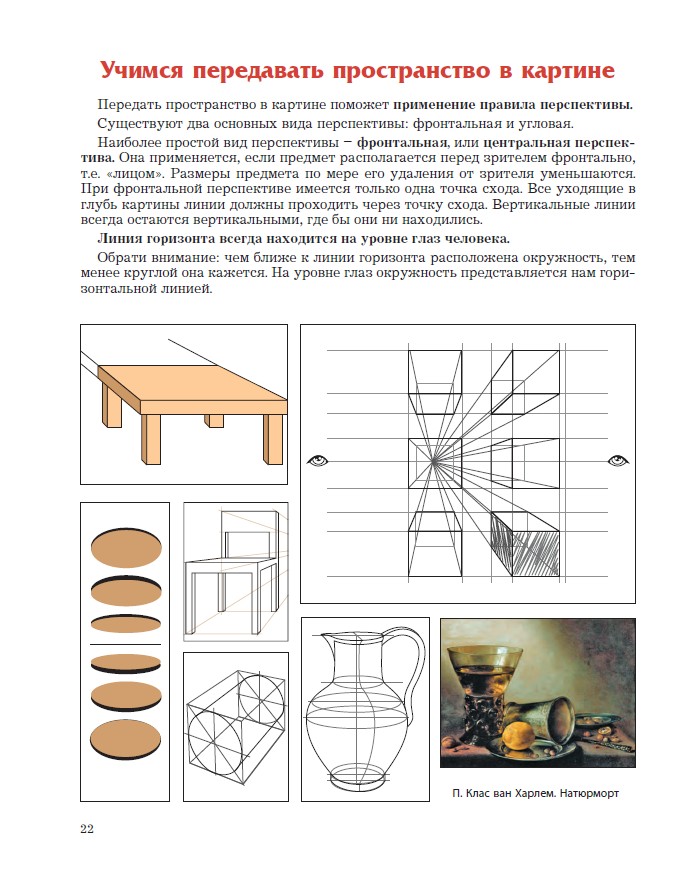 Учимся передавать пространство в картине

Передать пространство в картине поможет применение правила перспективы.

Существуют два основных вида перспективы: фронтальная и угловая.

Наиболее простой вид перспективы – фронтальная, или центральная перспектива. Она применяется, если предмет располагается перед зрителем фронтально, т.е. «лицом». Размеры предмета по мере его удаления от зрителя уменьшаются. При фронтальной перспективе имеется только одна точка схода. Все уходящие в глубь картины линии должны проходить через точку схода. Вертикальные линии всегда остаются вертикальными, где бы они ни находились.

Линия горизонта всегда находится на уровне глаз человека.

Обрати внимание: чем ближе к линии горизонта расположена окружность, тем менее круглой она кажется. На уровне глаз окружность представляется нам горизонтальной линией.

П. Клас ван Харлем. Натюрморт

22