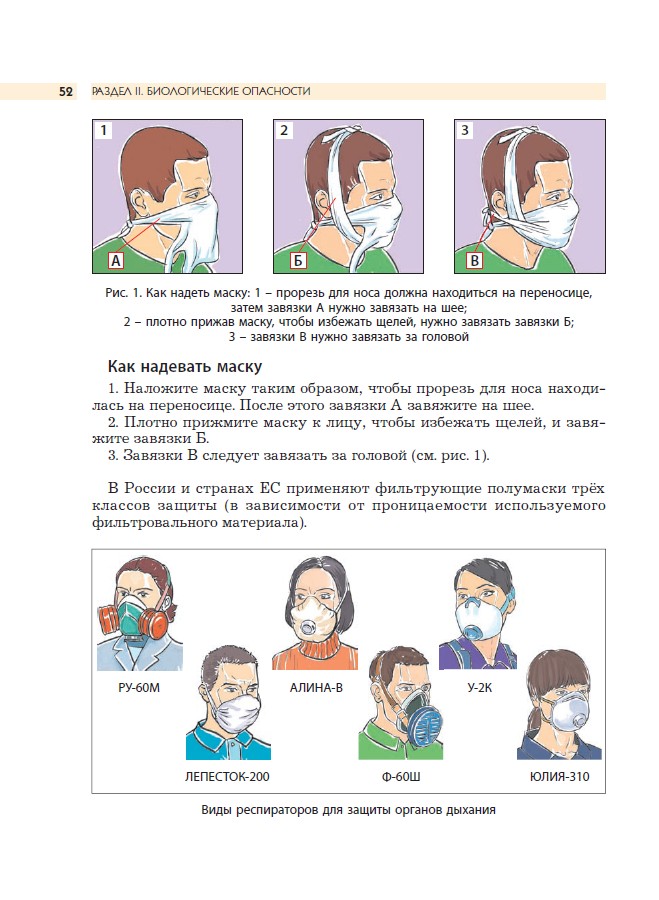 52 РАЗДЕЛ II. БИОЛОГИЧЕСКИЕ ОПАСНОСТИ

1

А

2

Б

3

В

Рис. 1. Как надеть маску: 1 – прорезь для носа должна находиться на переносице, затем завязки А нужно завязать на шее;
2 – плотно прижав маску, чтобы избежать щелей, нужно завязать завязки Б;
3 – завязки В нужно завязать за головой

Как надевать маску

1. Наложите маску таким образом, чтобы прорезь для носа находилась на переносице. После этого завязки А завяжите на шее.
2. Плотно прижмите маску к лицу, чтобы избежать щелей, и завяжите завязки Б.
3. Завязки В следует завязать за головой (см. рис. 1).

В России и странах ЕС применяют фильтрующие полумаски трёх классов защиты (в зависимости от проницаемости используемого фильтровального материала).

РУ-60М

АЛИНА-В

У-2К

ЛЕПЕСТОК-200

Ф-60Ш

ЮЛИЯ-310

Виды респираторов для защиты органов дыхания