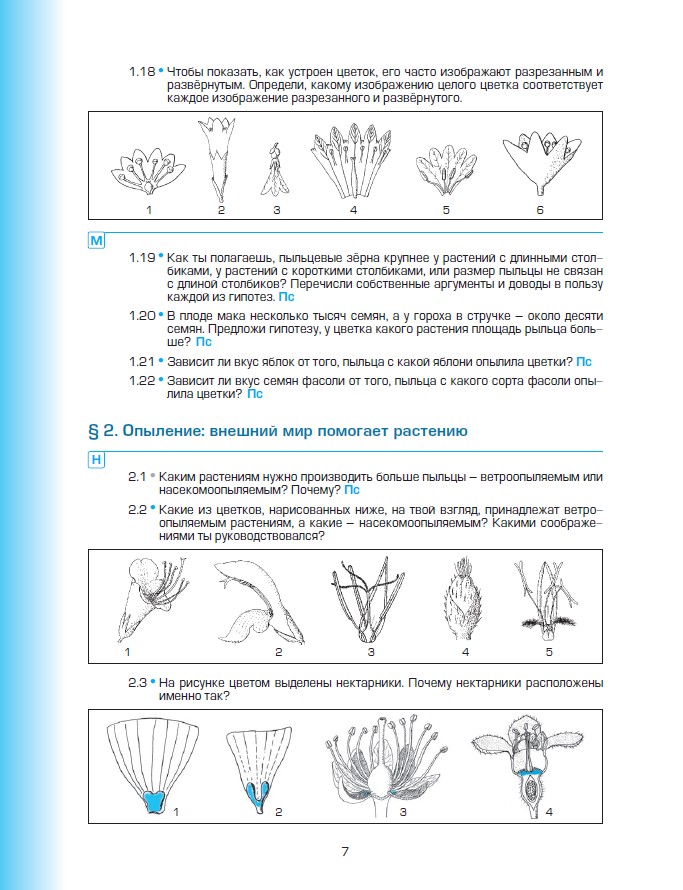 1.18 • Чтобы показать, как устроен цветок, его часто изображают разрезанным и развёрнутым. Определи, какому изображению целого цветка соответствует каждое изображение разрезанного и развёрнутого.

1 2 3 4 5 6

М

1.19 • Как ты полагаешь, пыльцевые зёрна крупнее у растений с длинными столбиками, у растений с короткими столбиками, или размер пыльцы не связан с длиной столбиков? Перечисли собственные аргументы и доводы в пользу каждой из гипотез. Пс

1.20 • В плоде мака несколько тысяч семян, а у гороха в стручке – около десяти семян. Предложи гипотезу, у цветка какого растения площадь рыльца больше? Пс

1.21 • Зависит ли вкус яблок от того, пыльца с какой яблони опылила цветки? Пс

1.22 • Зависит ли вкус семян фасоли от того, пыльца с какого сорта фасоли опылила цветки? Пс

§ 2. Опыление: внешний мир помогает растению

Н

2.1 • Каким растениям нужно производить больше пыльцы – ветроопыляемым или насекомоопыляемым? Почему? Пс

2.2 • Какие из цветков, нарисованных ниже, на твой взгляд, принадлежат ветроопыляемым растениям, а какие – насекомоопыляемым? Какими соображениями ты руководствовался?

1 2 3 4 5

2.3 • На рисунке цветом выделены нектарники. Почему нектарники расположены именно так?

1 2 3 4

7